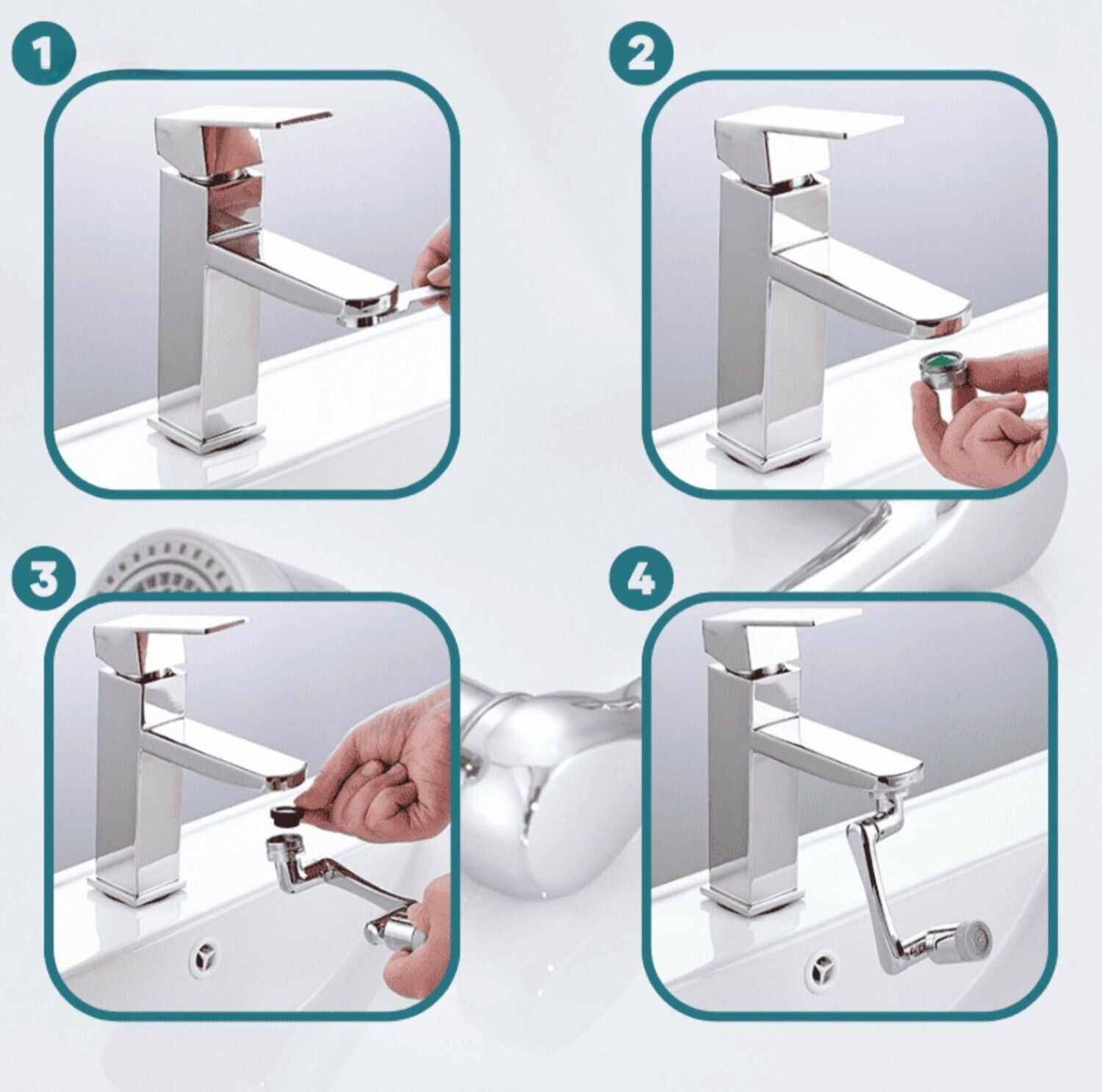 1

2

3

4