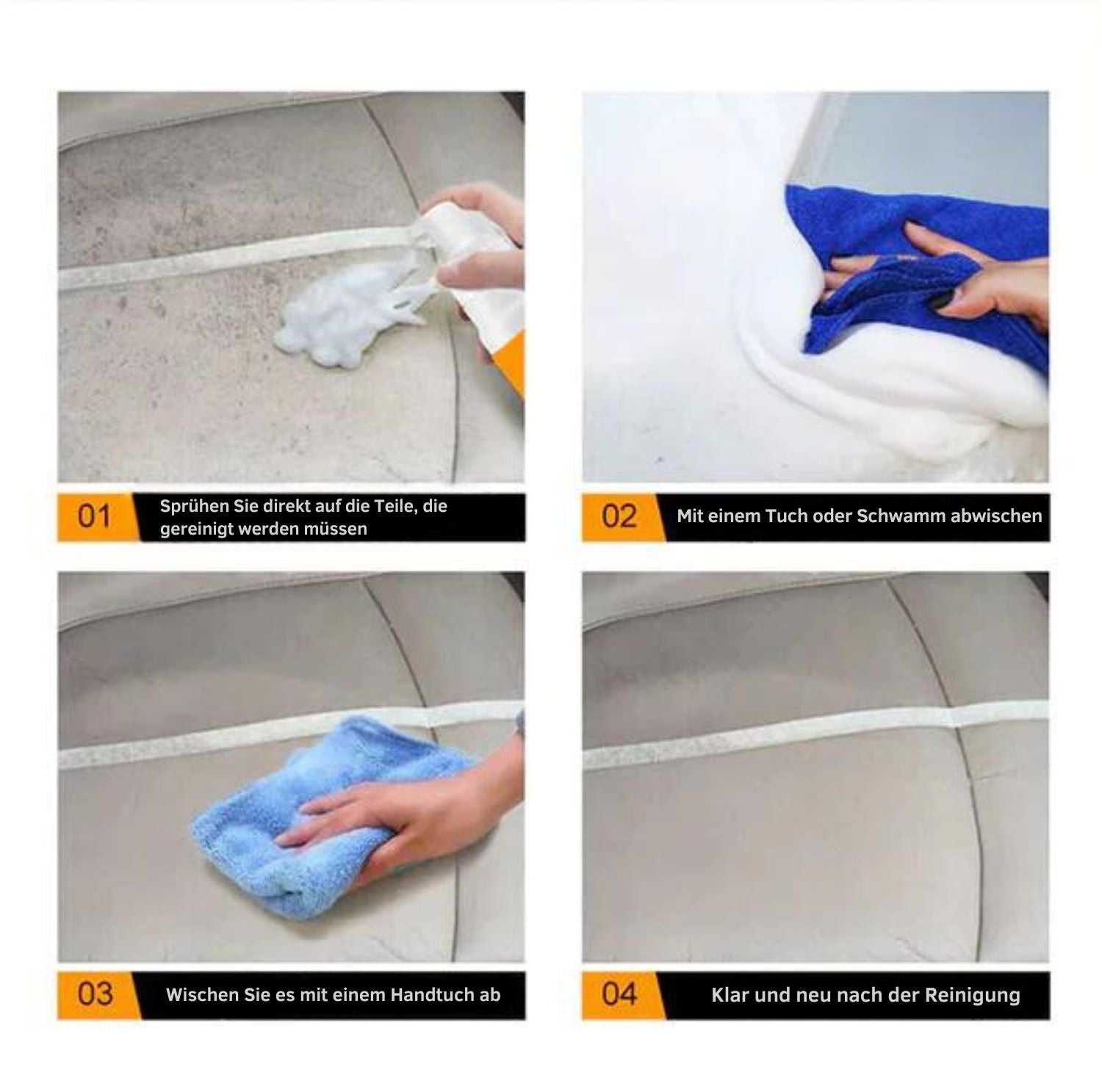 01 Sprühen Sie direkt auf die Teile, die gereinigt werden müssen

02 Mit einem Tuch oder Schwamm abwischen

03 Wischen Sie es mit einem Handtuch ab

04 Klar und neu nach der Reinigung