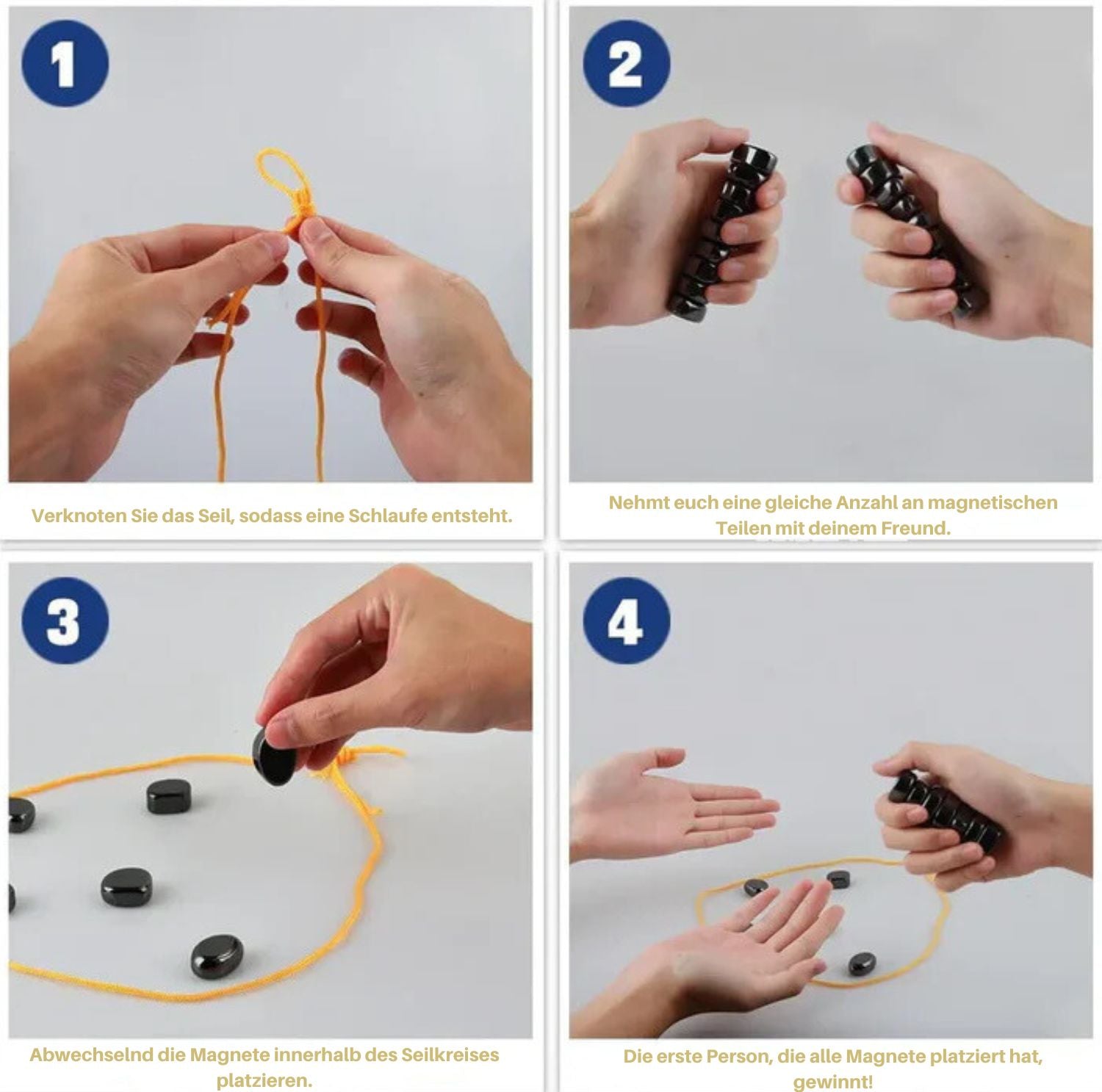 1

Verknoten Sie das Seil, sodass eine Schlaufe entsteht.

2

Nehmt euch eine gleiche Anzahl an magnetischen Teilen mit deinem Freund.

3

Abwechselnd die Magnete innerhalb des Seilkreises platzieren.

4

Die erste Person, die alle Magnete platziert hat, gewinnt!